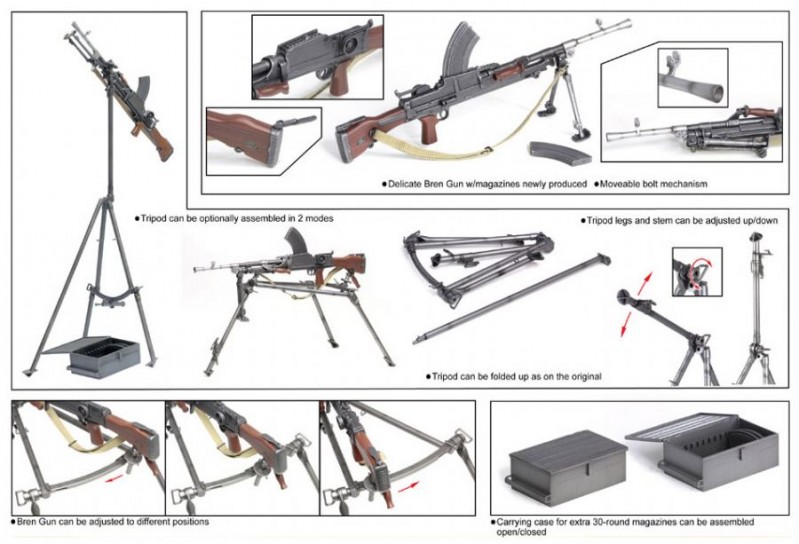 ●Delicate Bren Gun w/magazines newly produced ●Moveable bolt mechanism

●Tripod can be optionally assembled in 2 modes

●Tripod legs and stem can be adjusted up/down

●Tripod can be folded up as on the original

●Bren Gun can be adjusted to different positions

●Carrying case for extra 30-round magazines can be assembled open/closed