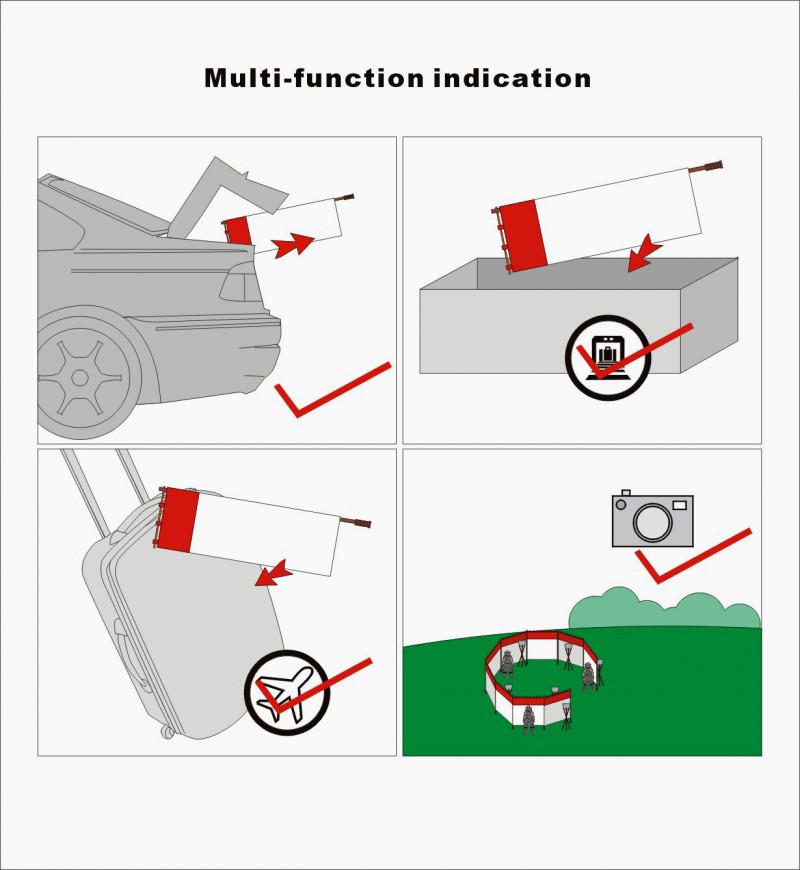 Multi-function indication